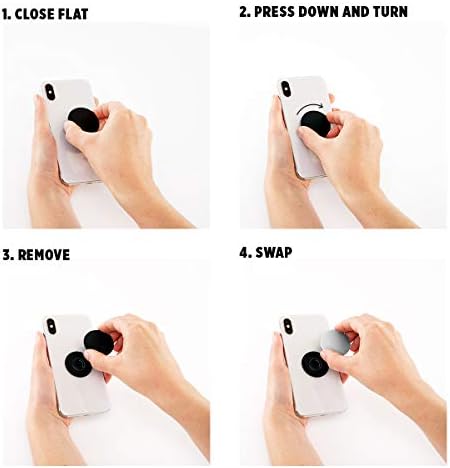 1. CLOSE FLAT

2. PRESS DOWN AND TURN

3. REMOVE

4. SWAP