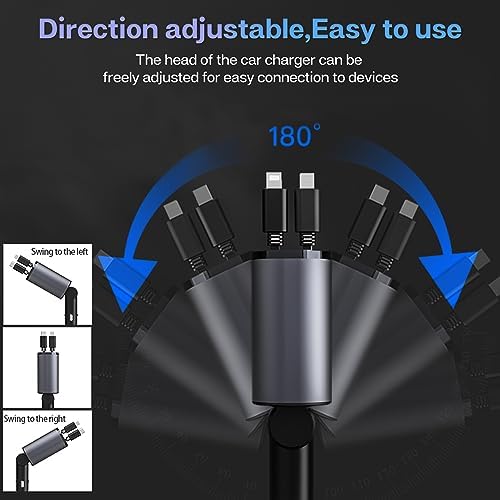 Direction adjustable,Easy to use

The head of the car charger can be freely adjusted for easy connection to devices

180°

Swing to the left

Swing to the right