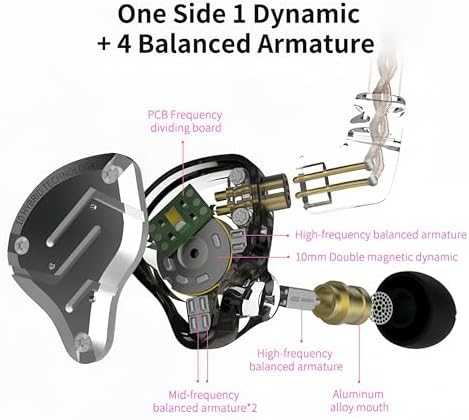 One Side 1 Dynamic
+ 4 Balanced Armature

PCB Frequency dividing board

10 HYBRID TECHNOLOGY

High-frequency balanced armature

10mm Double magnetic dynamic

High-frequency balanced armature

Mid-frequency balanced armature*2

Aluminum alloy mouth