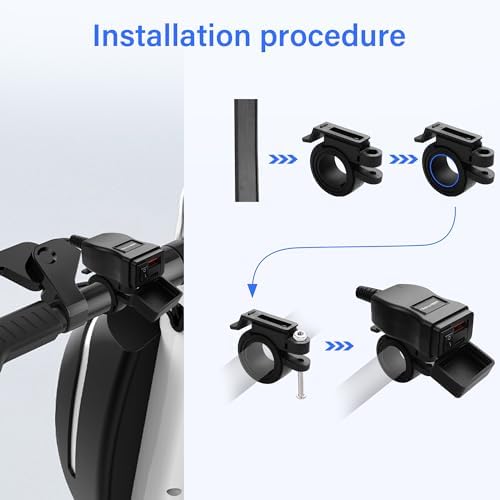 Installation procedure