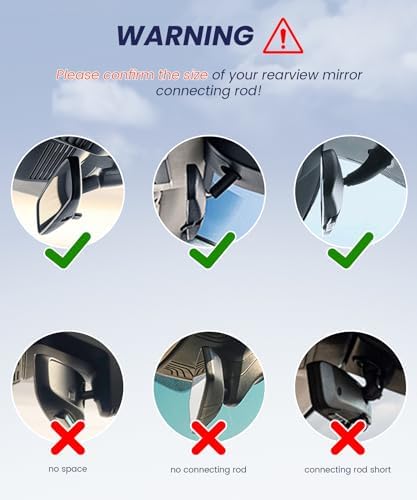 WARNING

Please confirm the size of your rearview mirror connecting rod!

no space

no connecting rod

connecting rod short