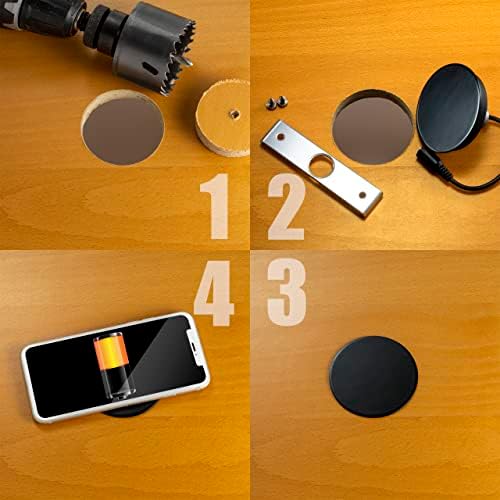 1 2

4 3