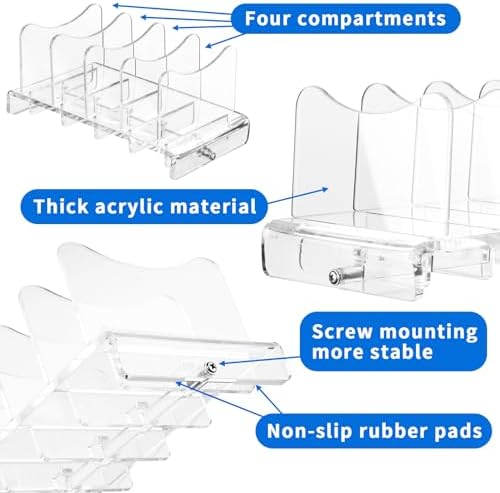 Four compartments

Thick acrylic material

Screw mounting more stable

Non-slip rubber pads