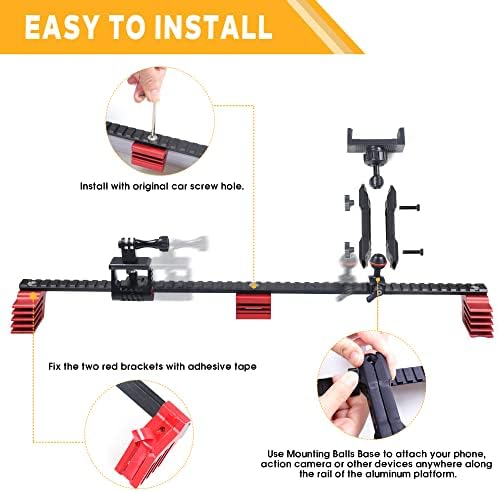 EASY TO INSTALL

Install with original car screw hole.

Fix the two red brackets with adhesive tape

Use Mounting Balls Base to attach your phone, action camera or other devices anywhere along the rail of the aluminum platform.