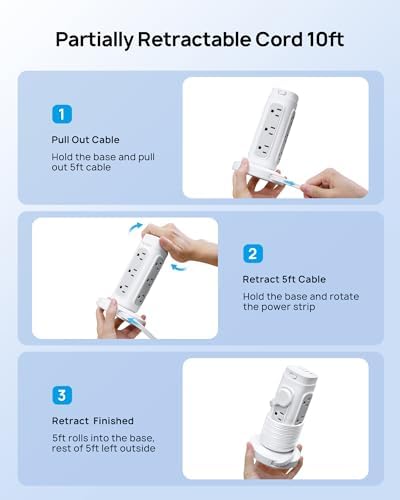 Partially Retractable Cord 10ft

1

Pull Out Cable

Hold the base and pull out 5ft cable

2

Retract 5ft Cable

Hold the base and rotate the power strip

3

Retract Finished

5ft rolls into the base, rest of 5ft left outside