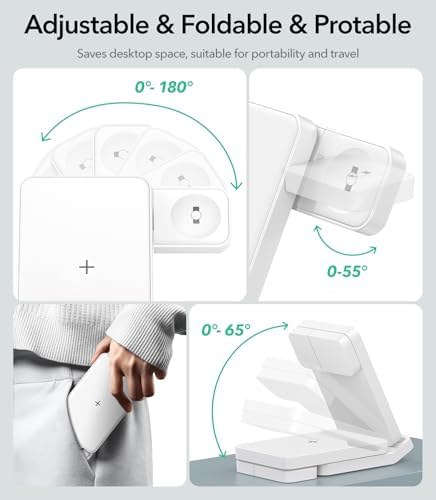 Adjustable & Foldable & Protable

Saves desktop space, suitable for portability and travel

0°- 180°

0-55°

0°- 65°