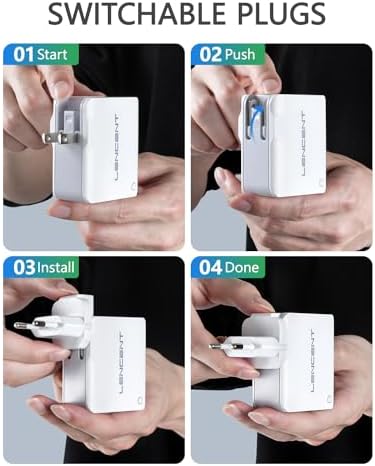 SWITCHABLE PLUGS

01 Start

LENCENT

02 Push

LENCENT

03 Install

LENCENT

04 Done

LENCENT