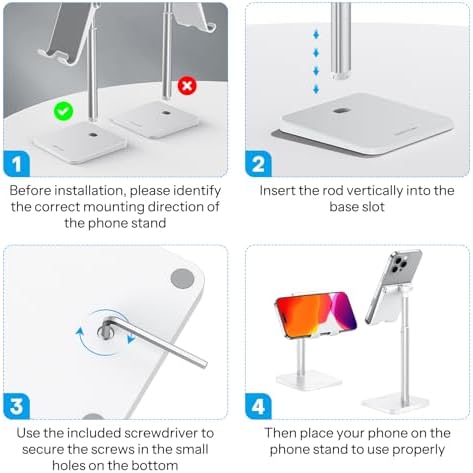 1

Before installation, please identify the correct mounting direction of the phone stand

2

Insert the rod vertically into the base slot

3

Use the included screwdriver to secure the screws in the small holes on the bottom

4

Then place your phone on the phone stand to use properly