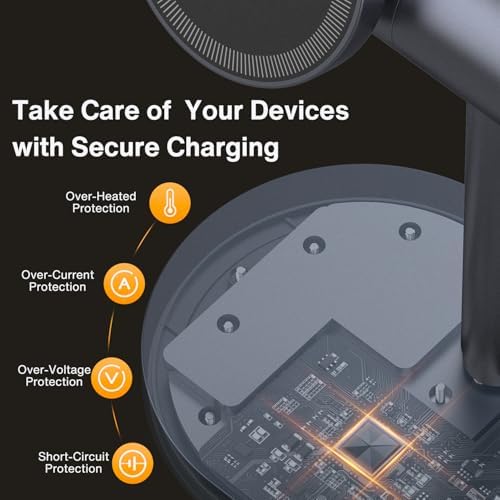 Take Care of  Your Devices with Secure Charging

Over-Heated Protection

Over-Current Protection

A

Over-Voltage Protection

V

Short-Circuit Protection