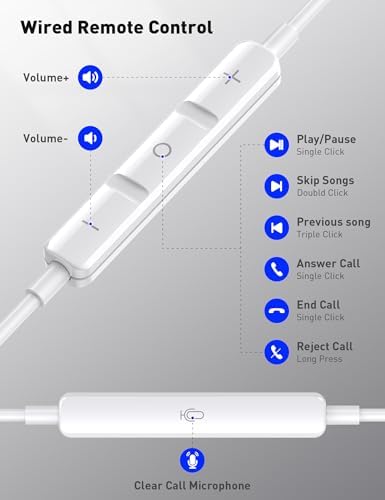 Wired Remote Control

Volume+

Volume-

Play/Pause
Single Click

Skip Songs
Doubld Click

Previous song
Triple Click

Answer Call
Single Click

End Call
Single Click

Reject Call
Long Press

Clear Call Microphone