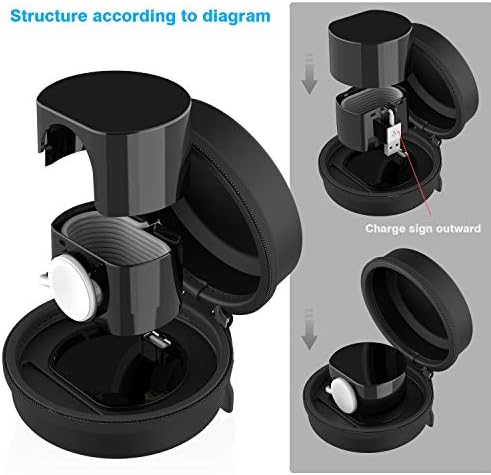 Structure according to diagram

Charge sign outward