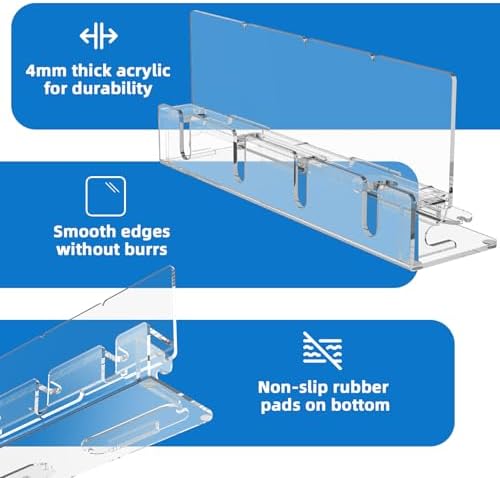 4mm thick acrylic for durability

Smooth edges without burrs

Non-slip rubber pads on bottom