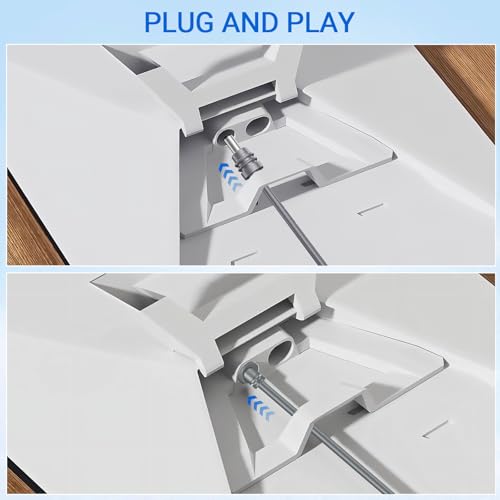 PLUG AND PLAY