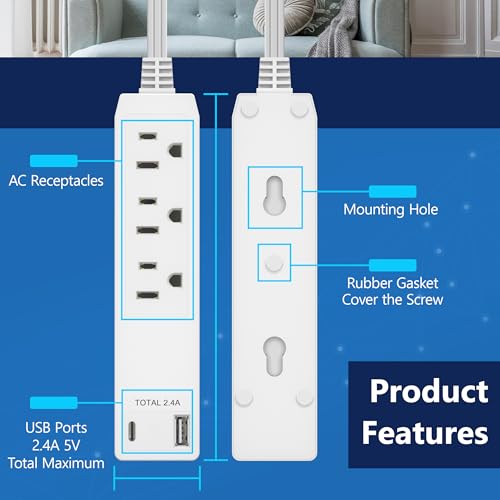 AC Receptacles

Mounting Hole

Rubber Gasket Cover the Screw

TOTAL 2.4A

USB Ports 2.4A 5V Total Maximum

Product Features