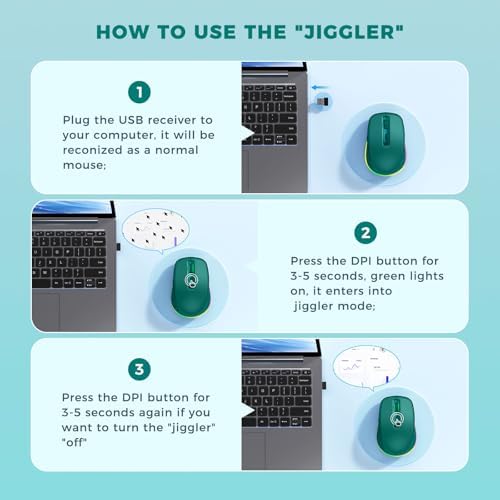 HOW TO USE THE "JIGGLER"

1

Plug the USB receiver to your computer, it will be reconized as a normal mouse;

2

Press the DPI button for 3-5 seconds, green lights on, it enters into jiggler mode;

3

Press the DPI button for 3-5 seconds again if you want to turn the "jiggler" "off"