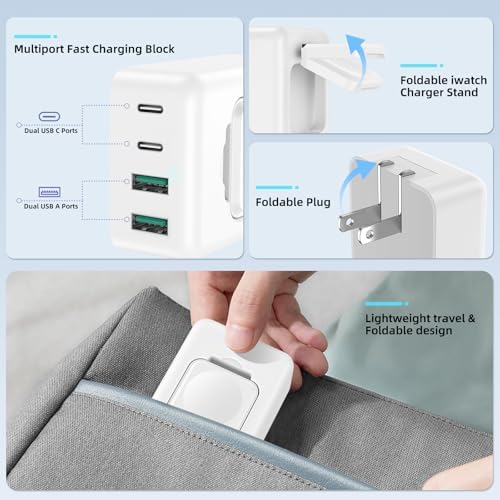 Multiport Fast Charging Block

Dual USB C Ports

Dual USB A Ports

Foldable iwatch Charger Stand

Foldable Plug

Lightweight travel & Foldable design