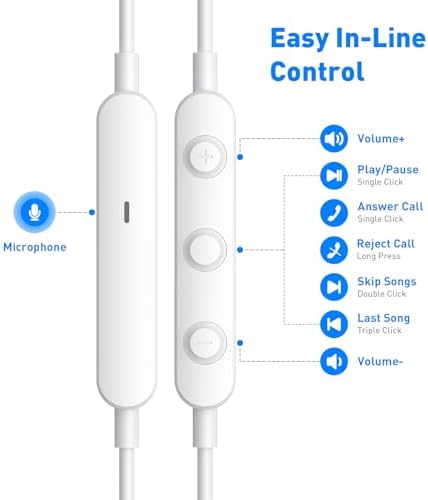 Easy In-Line Control

Microphone

Volume+

Play/Pause
Single Click

Answer Call
Single Click

Reject Call
Long Press

Skip Songs
Double Click

Last Song
Triple Click

Volume-