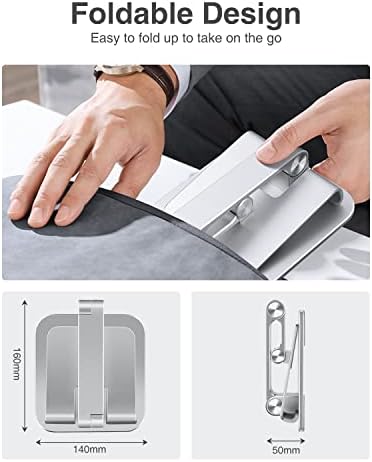 Foldable Design
Easy to fold up to take on the go

160mm

140mm

50mm