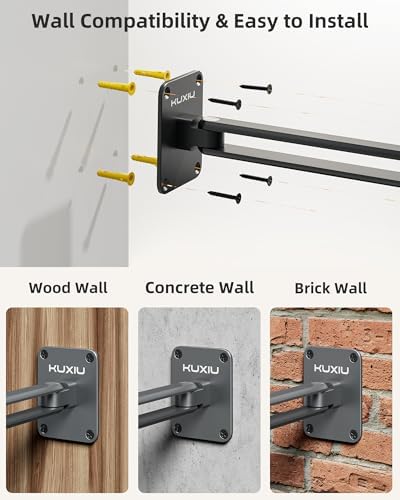 Wall Compatibility & Easy to Install

KUXIU

Wood Wall

Concrete Wall

Brick Wall

KUXIU

KUXIU

KUXIU