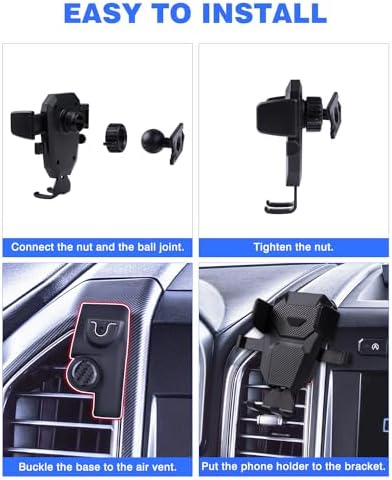 EASY TO INSTALL

Connect the nut and the ball joint.

Tighten the nut.

Buckle the base to the air vent.

Put the phone holder to the bracket.