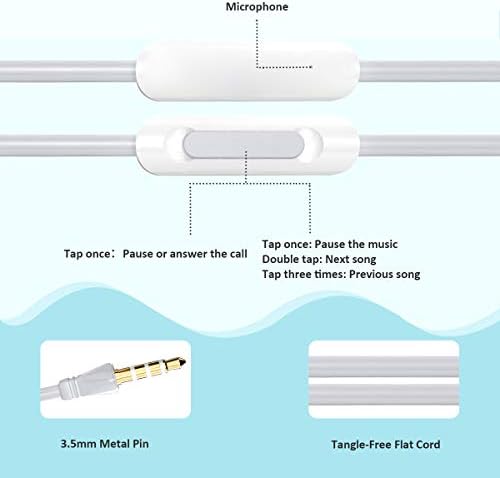 Microphone

Tap once： Pause or answer the call

Tap once: Pause the music
Double tap: Next song
Tap three times: Previous song

3.5mm Metal Pin

Tangle-Free Flat Cord