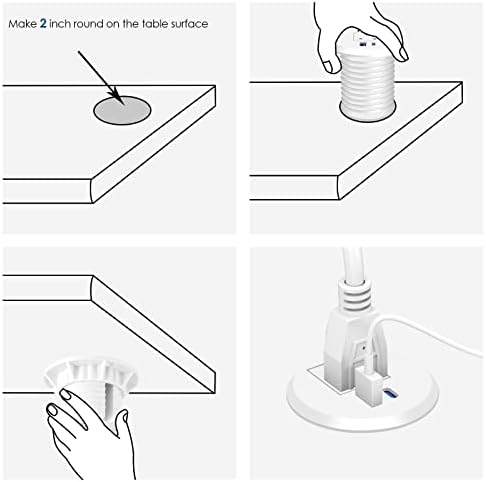 Make 2 inch round on the table surface