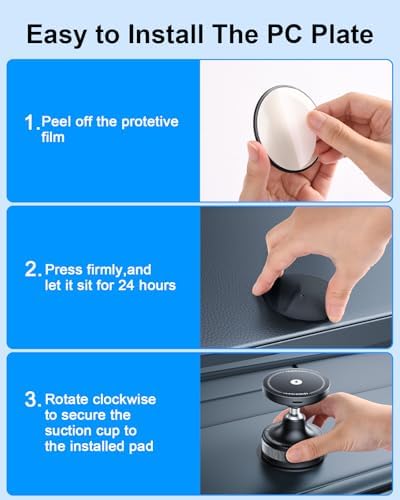 Easy to Install The PC Plate

1. Peel off the protetive film

2. Press firmly,and let it sit for 24 hours

3. Rotate clockwise to secure the suction cup to the installed pad