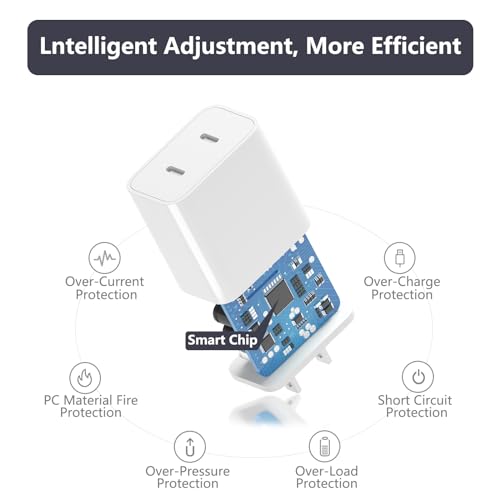 Lntelligent Adjustment, More Efficient

Over-Current Protection

Over-Charge Protection

Smart Chip

PC Material Fire Protection

Short Circuit Protection

Over-Pressure Protection

Over-Load Protection