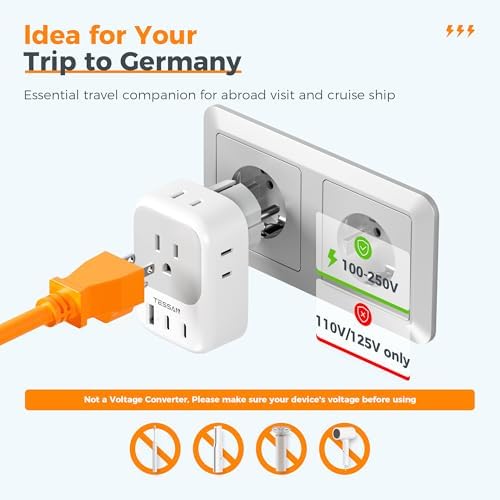 Idea for Your
Trip to Germany

Essential travel companion for abroad visit and cruise ship

TESSAN

100-250V

110V/125V only

Not a Voltage Converter. Please make sure your device's voltage before using