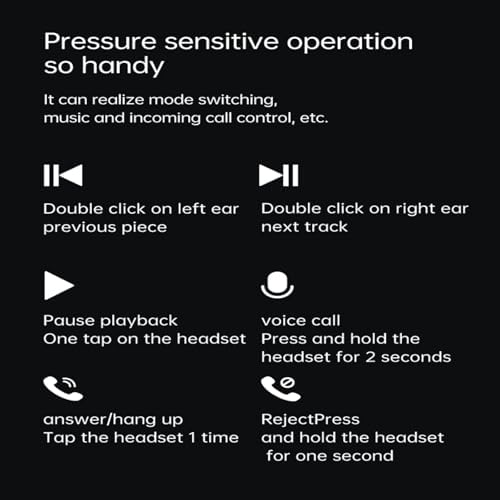 Pressure sensitive operation so handy

It can realize mode switching, music and incoming call control, etc.

Double click on left ear previous piece

Double click on right ear next track

Pause playback
One tap on the headset

voice call
Press and hold the headset for 2 seconds

answer/hang up
Tap the headset 1 time

RejectPress and hold the headset for one second