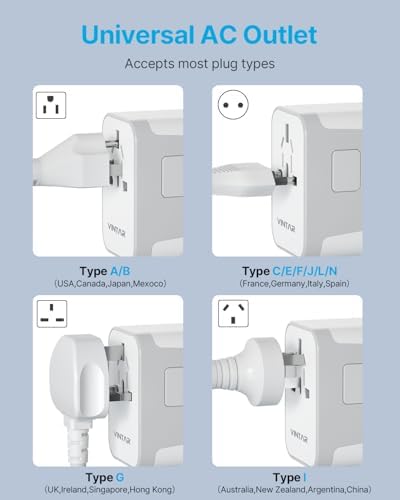 Universal AC Outlet

Accepts most plug types

VINTAR

Type A/B
(USA,Canada,Japan,Mexoco)

VINTAR

Type C/E/F/J/L/N
(France,Germany,Italy,Spain)

VINTAR

Type G
(UK,Ireland,Singapore,Hong Kong)

VINTAR

Type I
(Australia,New Zealand,Argentina,China)