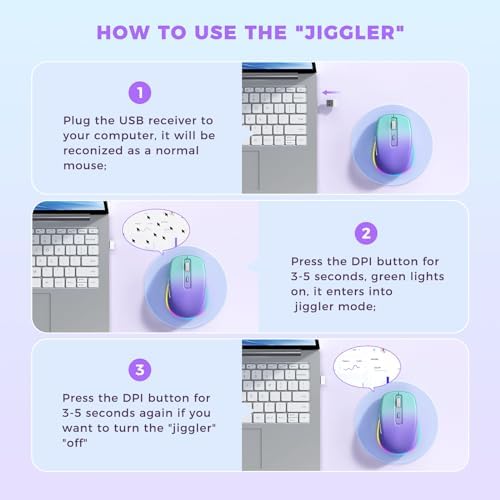 HOW TO USE THE "JIGGLER"

1

Plug the USB receiver to your computer, it will be reconized as a normal mouse;

2

Press the DPI button for 3-5 seconds, green lights on, it enters into jiggler mode;

3

Press the DPI button for 3-5 seconds again if you want to turn the "jiggler" "off"