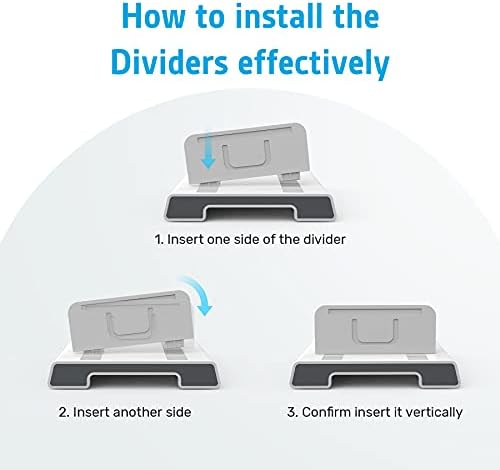 How to install the Dividers effectively

1. Insert one side of the divider

2. Insert another side

3. Confirm insert it vertically