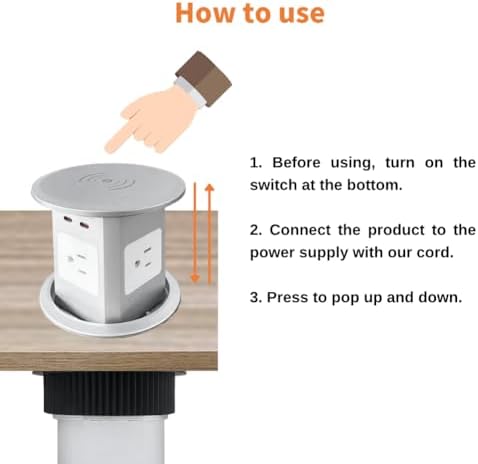 How to use

1. Before using, turn on the switch at the bottom.

2. Connect the product to the power supply with our cord.

3. Press to pop up and down.