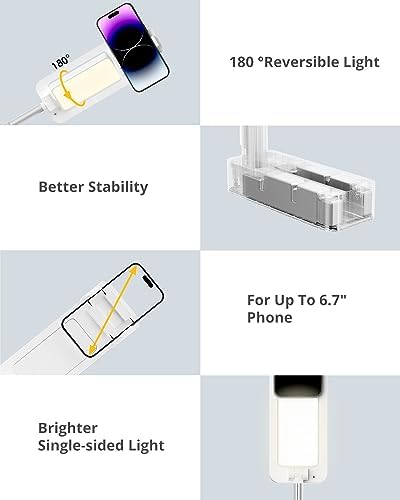 180°

180 °Reversible Light

Better Stability

For Up To 6.7" Phone

Brighter Single-sided Light