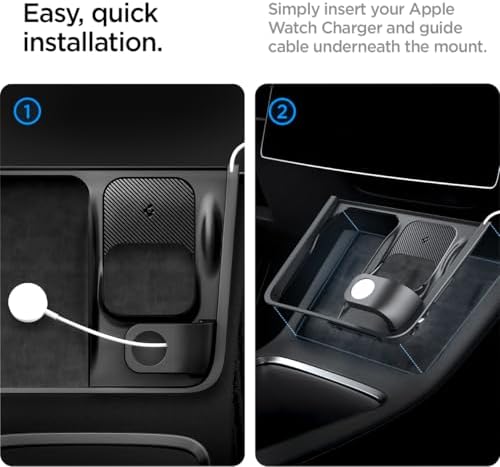 Easy, quick installation.

Simply insert your Apple Watch Charger and guide cable underneath the mount.

1

2