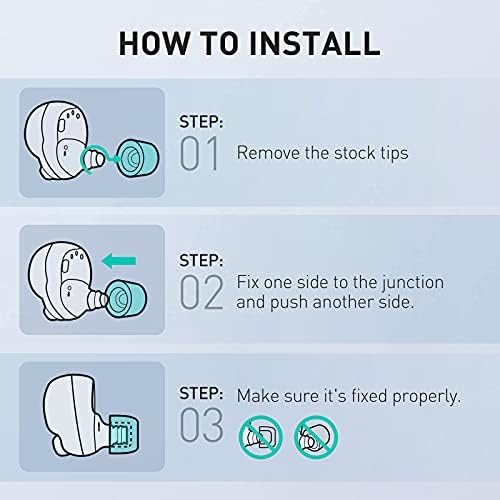 HOW TO INSTALL

STEP:
01 Remove the stock tips

STEP:
02 Fix one side to the junction and push another side.

STEP:
03 Make sure it's fixed properly.