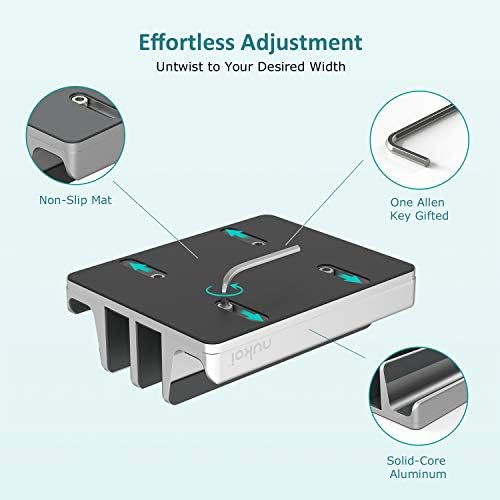 Effortless Adjustment
Untwist to Your Desired Width

Non-Slip Mat

One Allen Key Gifted

nukoi

Solid-Core Aluminum