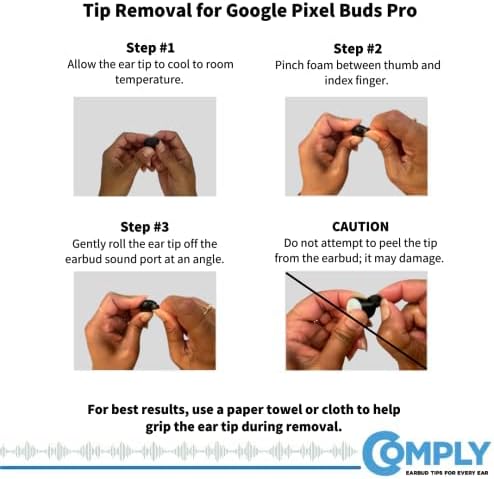 Tip Removal for Google Pixel Buds Pro

Step #1
Allow the ear tip to cool to room temperature.

Step #2
Pinch foam between thumb and index finger.

Step #3
Gently roll the ear tip off the earbud sound port at an angle.

CAUTION
Do not attempt to peel the tip from the earbud; it may damage.

For best results, use a paper towel or cloth to help grip the ear tip during removal.

COMPLY
EARBUD TIPS FOR EVERY EAR