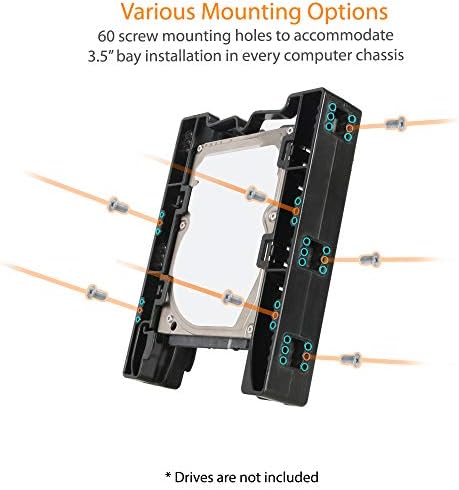 Various Mounting Options
60 screw mounting holes to accommodate 3.5” bay installation in every computer chassis

* Drives are not included