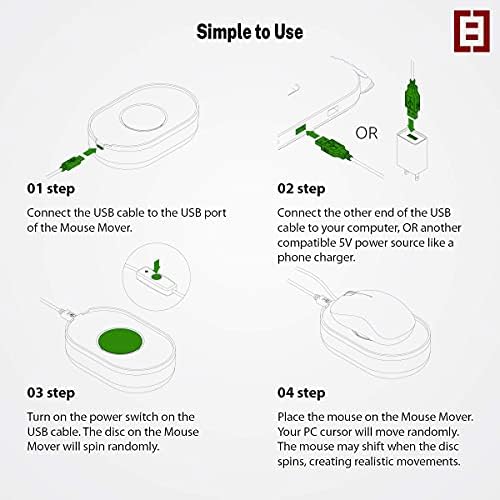 Simple to Use

OR

01 step

Connect the USB cable to the USB port of the Mouse Mover.

02 step

Connect the other end of the USB cable to your computer, OR another compatible 5V power source like a phone charger.

03 step

Turn on the power switch on the USB cable. The disc on the Mouse Mover will spin randomly.

04 step

Place the mouse on the Mouse Mover. Your PC cursor will move randomly. The mouse may shift when the disc spins, creating realistic movements.