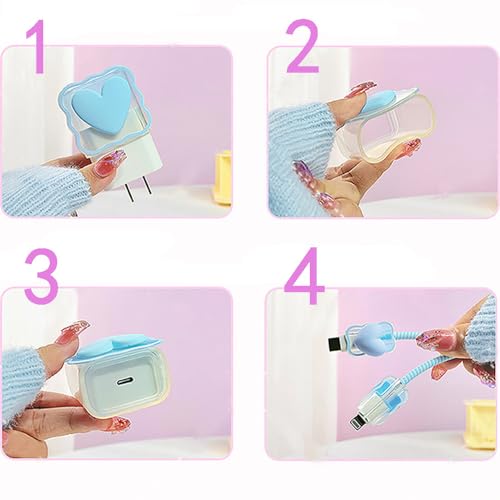 1

2

3

4