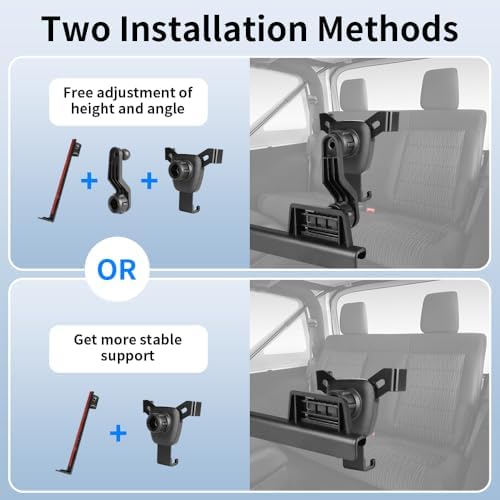 Two Installation Methods

Free adjustment of height and angle

+ +

OR

Get more stable support

+