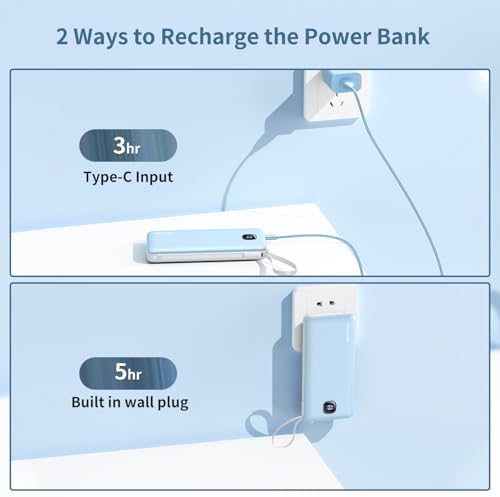 2 Ways to Recharge the Power Bank

3hr
Type-C Input

5hr
Built in wall plug