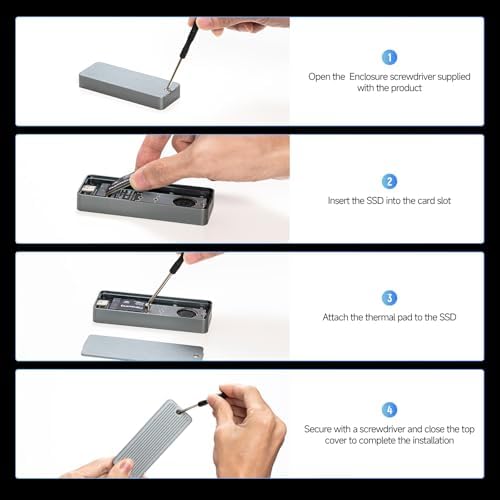 1

Open the Enclosure screwdriver supplied with the product

2

Insert the SSD into the card slot

3

Attach the thermal pad to the SSD

4

Secure with a screwdriver and close the top cover to complete the installation