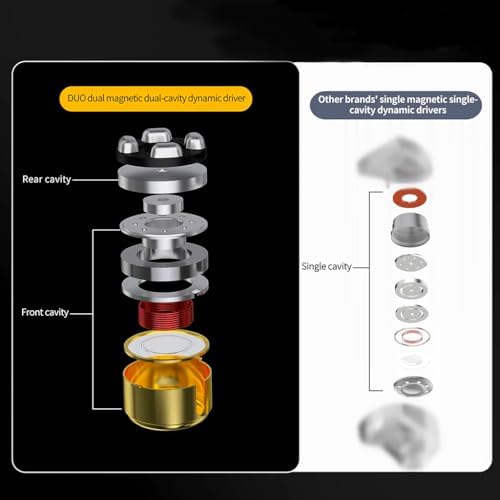 DUO dual magnetic dual-cavity dynamic driver

Rear cavity

Front cavity

Other brands' single magnetic single-cavity dynamic drivers

Single cavity