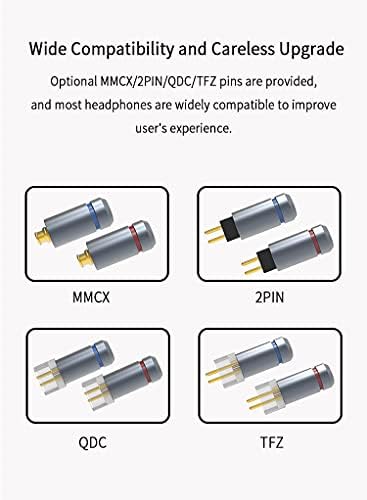 Wide Compatibility and Careless Upgrade

Optional MMCX/2PIN/QDC/TFZ pins are provided, and most headphones are widely compatible to improve user's experience.

MMCX

2PIN

QDC

TFZ