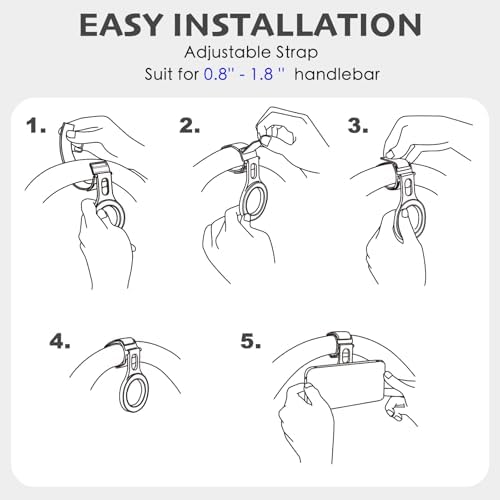 EASY INSTALLATION
Adjustable Strap
Suit for 0.8'' - 1.8 '' handlebar

1.

2.

3.

4.

5.