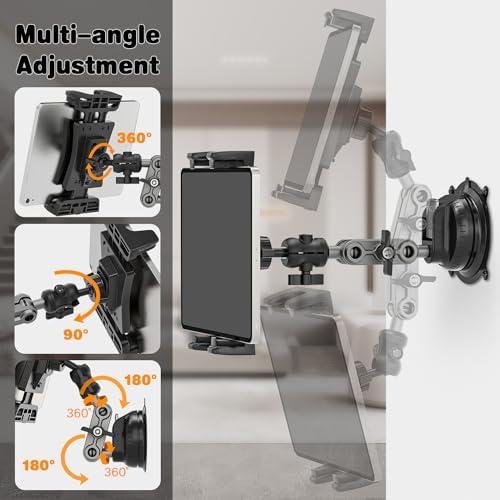 Multi-angle Adjustment

360°

90°

180°

360°

180°

360°