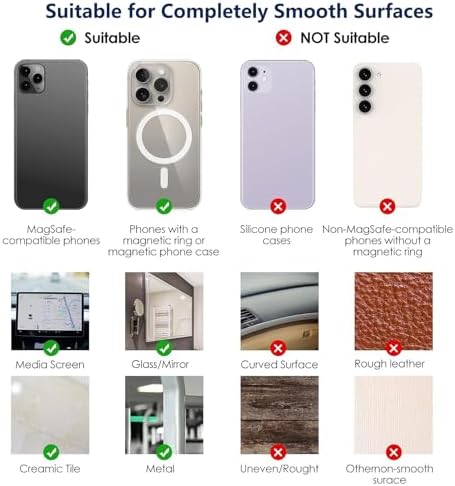 Suitable for Completely Smooth Surfaces

Suitable

NOT Suitable

MagSafe-compatible phones

Phones with a magnetic ring or magnetic phone case

Silicone phone cases

Non-MagSafe-compatible phones without a magnetic ring

Media Screen

Glass/Mirror

Curved Surface

Rough leather

Creamic Tile

Metal

Uneven/Rought

Othernon-smooth surace